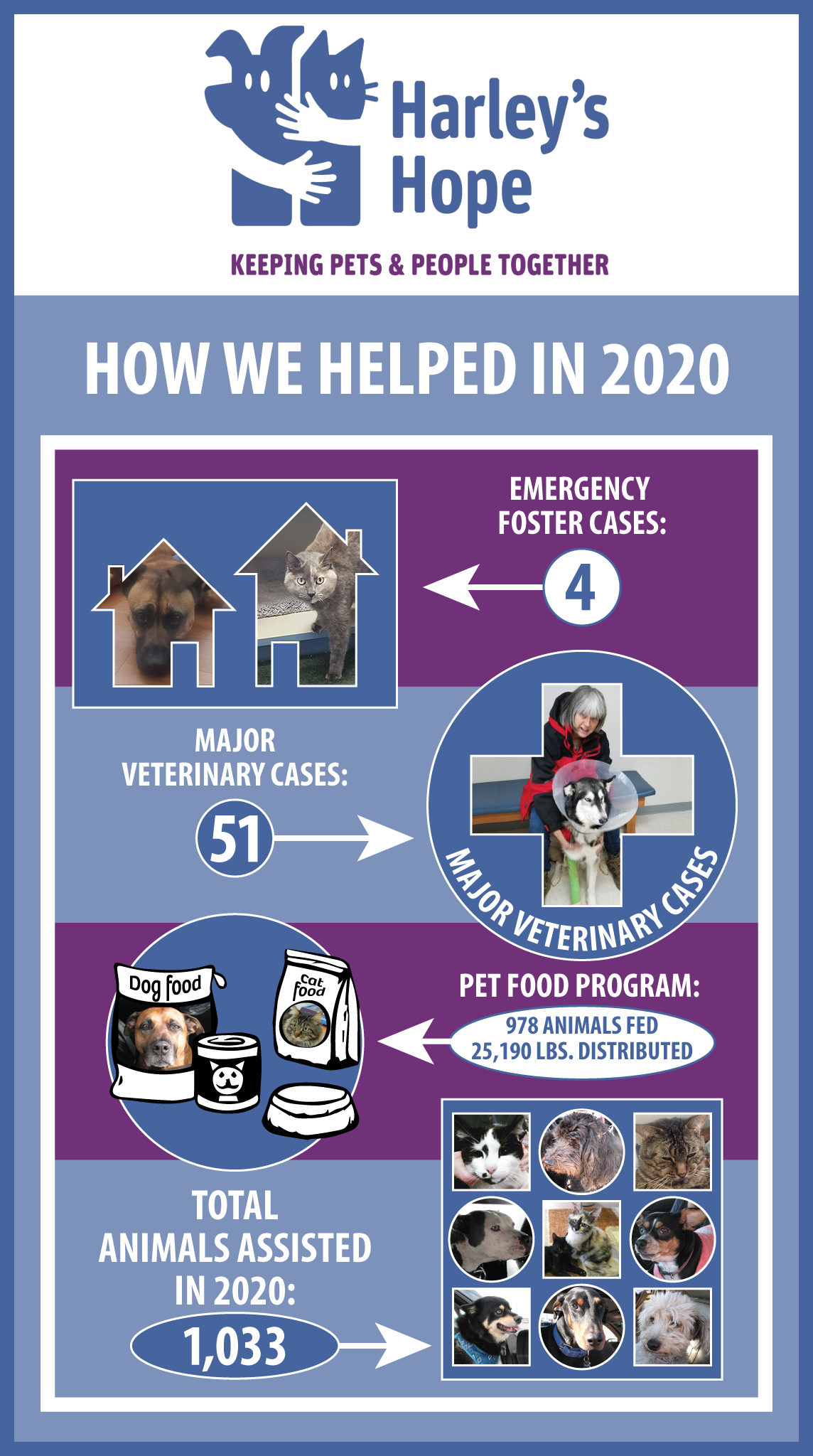 Harley's Hope

KEEPING PETS & PEOPLE TOGETHER

HOW WE HELPED IN 2020

EMERGENCY FOSTER CASES:

4

MAJOR VETERINARY CASES:

51

MAJOR VETERINARY CASES

Dog food

Cat food

PET FOOD PROGRAM:

978 ANIMALS FED
25,190 LBS. DISTRIBUTED

TOTAL ANIMALS ASSISTED IN 2020:

1,033